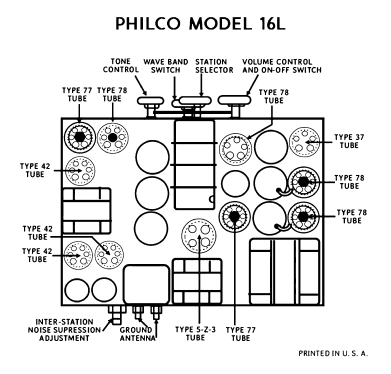 PHILCO MODEL 16L

TONE CONTROL

WAVE BAND SWITCH

STATION SELECTOR

VOLUME CONTROL AND ON-OFF SWITCH

TYPE 77 TUBE

TYPE 78 TUBE

TYPE 78 TUBE

TYPE 37 TUBE

TYPE 42 TUBE

TYPE 78 TUBE

TYPE 78 TUBE

TYPE 42 TUBE

TYPE 42 TUBE

INTER-STATION NOISE SUPRESSION ADJUSTMENT

GROUND

ANTENNA

TYPE 5-Z-3 TUBE

TYPE 77 TUBE

PRINTED IN U. S. A.