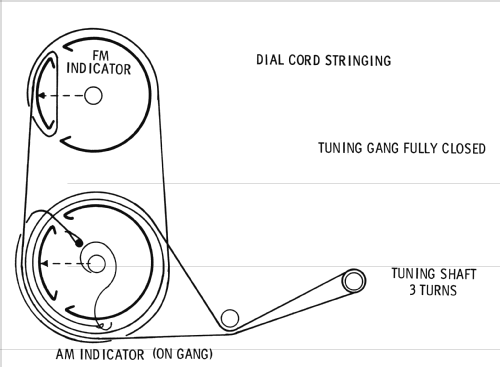 FM INDICATOR

DIAL CORD STRINGING

TUNING GANG FULLY CLOSED

TUNING SHAFT 3 TURNS

AM INDICATOR (ON GANG)